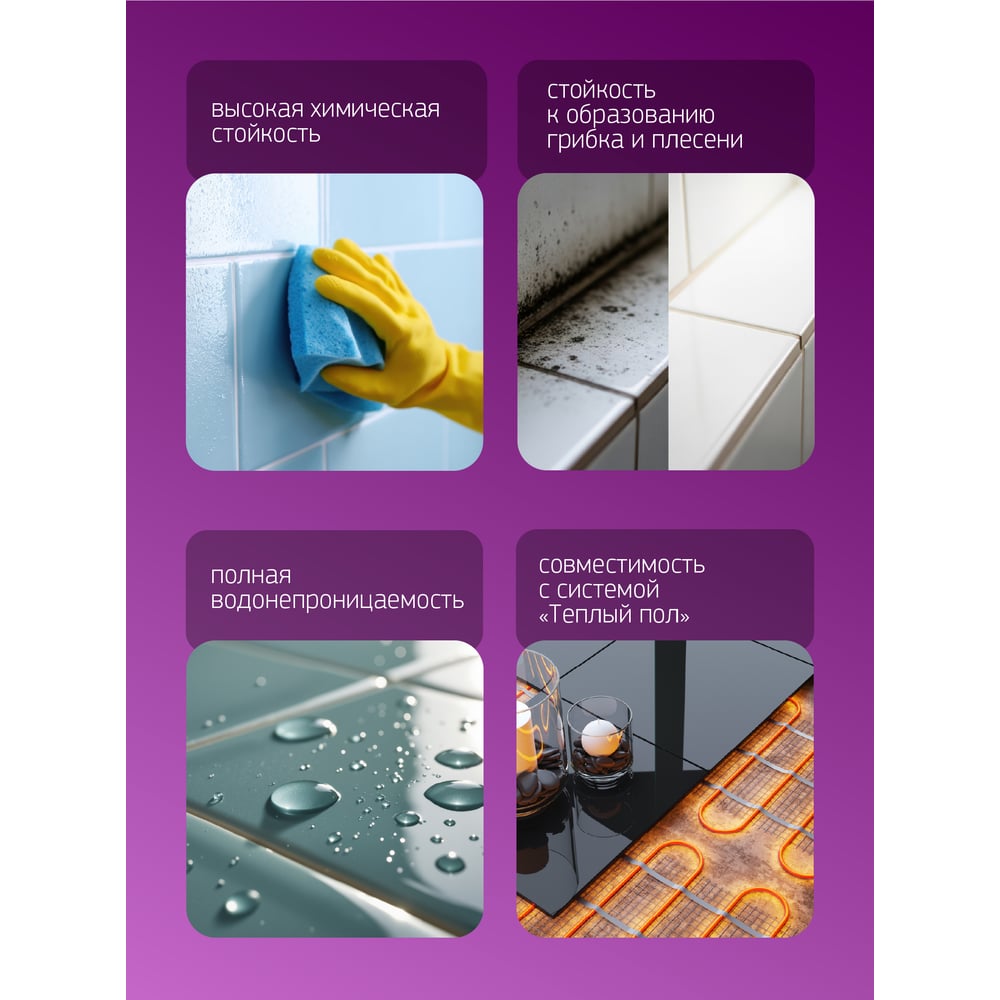 высокая химическая стойкость

стойкость к образованию грибка и плесени

полная водонепроницаемость

совместимость с системой «Теплый пол»